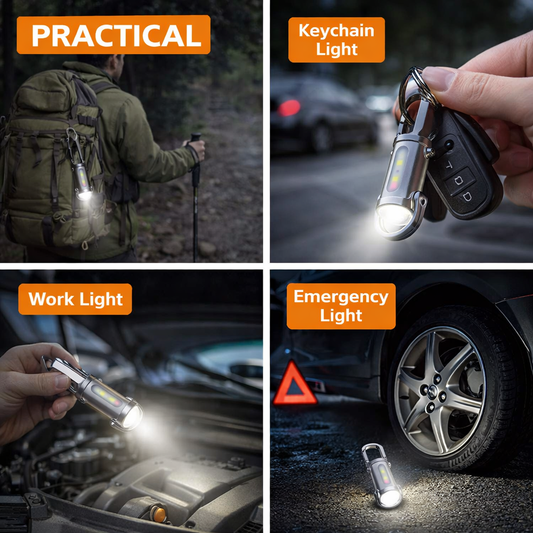 PRACTICAL

Keychain Light

Work Light

Emergency Light