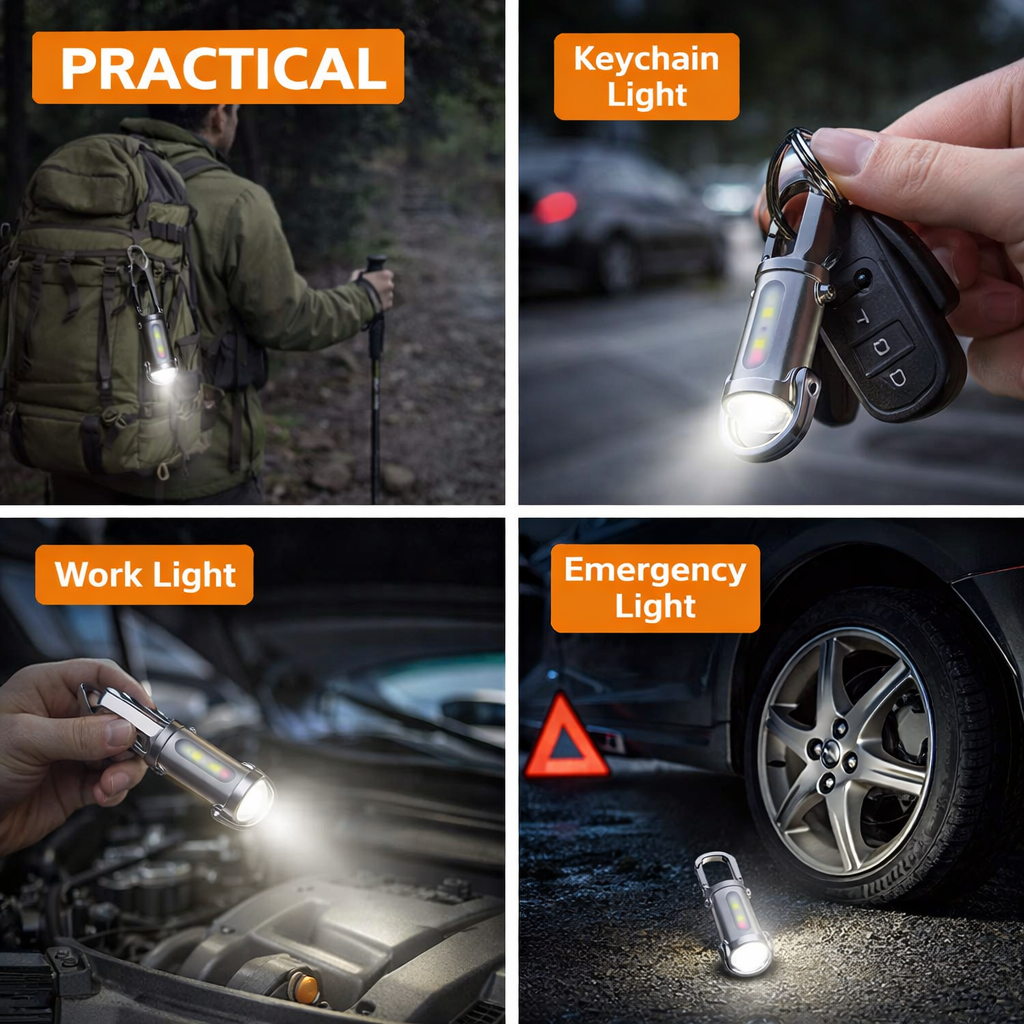 PRACTICAL

Keychain Light

Work Light

Emergency Light